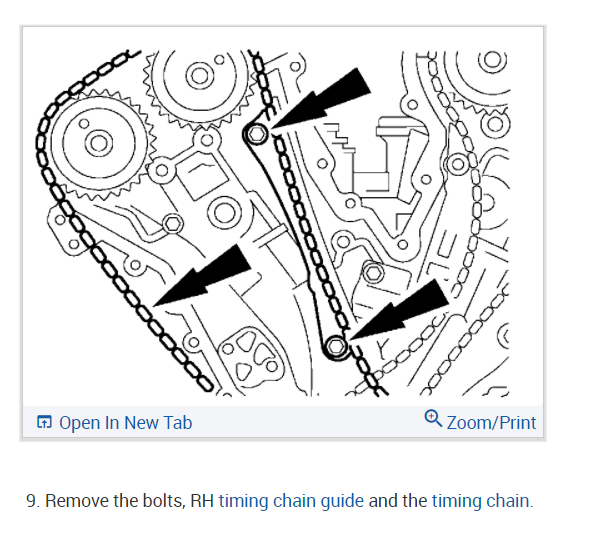 Open In New Tab

Zoom/Print

9. Remove the bolts, RH timing chain guide and the timing chain.