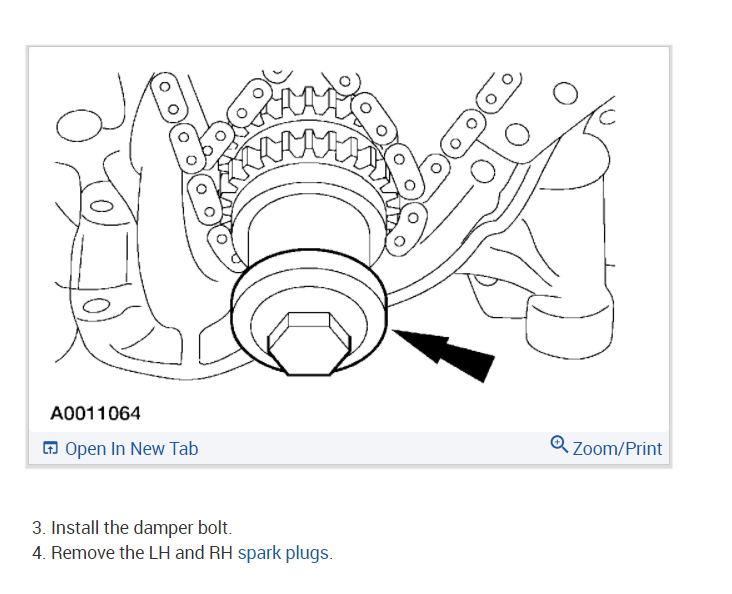 A0011064

Open In New Tab

Zoom/Print

3. Install the damper bolt.
4. Remove the LH and RH spark plugs.