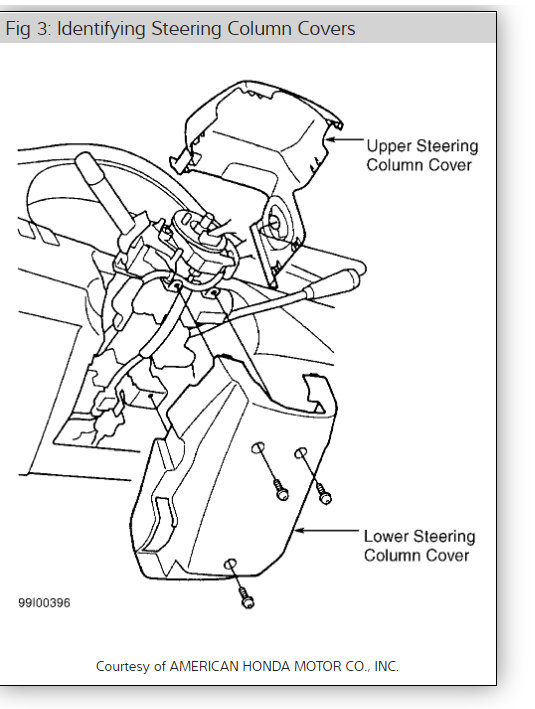 Fig 3: Identifying Steering Column Covers

Upper Steering Column Cover

Lower Steering Column Cover

99I00396

Courtesy of AMERICAN HONDA MOTOR CO., INC.