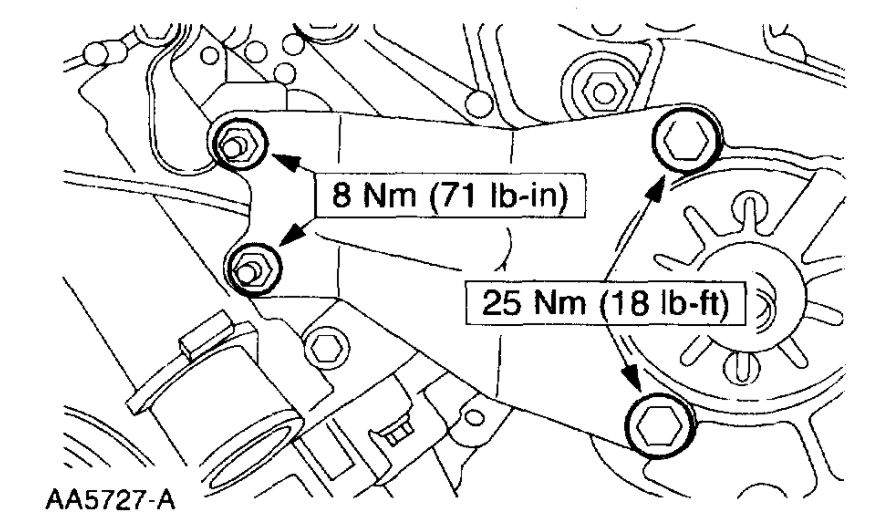 8 Nm (71 lb-in)

25 Nm (18 lb-ft)

AA5727-A