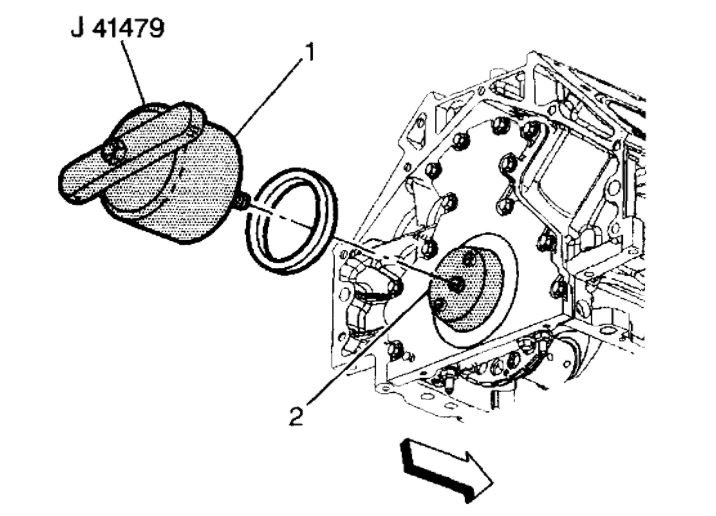 J 41479

1

2