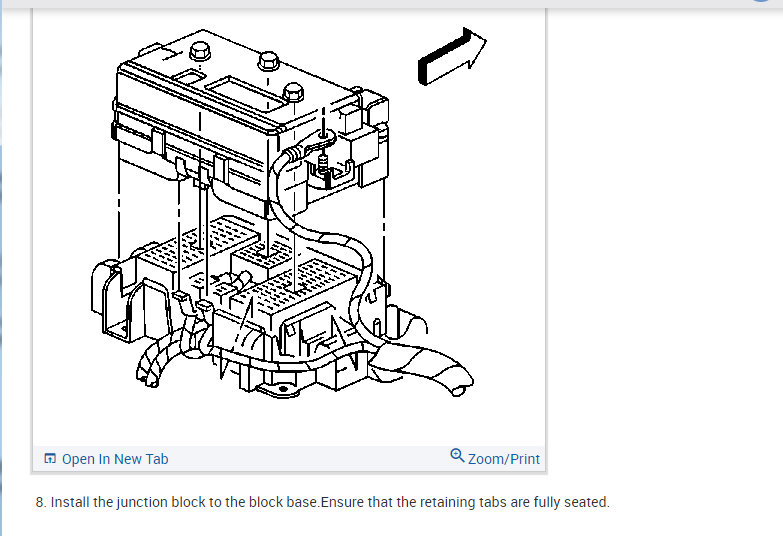 Open In New Tab

Zoom/Print

8. Install the junction block to the block base.Ensure that the retaining tabs are fully seated.