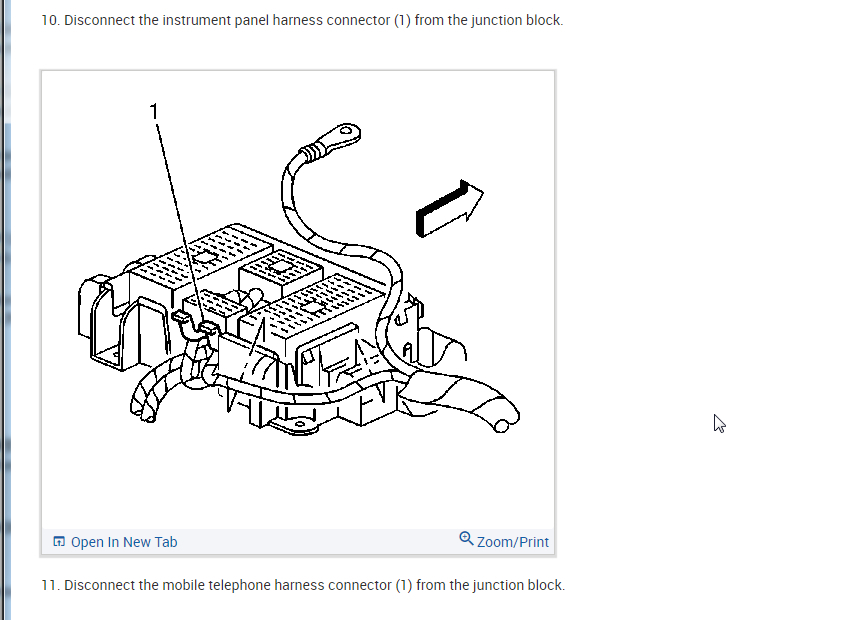 10. Disconnect the instrument panel harness connector (1) from the junction block.

1

Open In New Tab

Zoom/Print

11. Disconnect the mobile telephone harness connector (1) from the junction block.