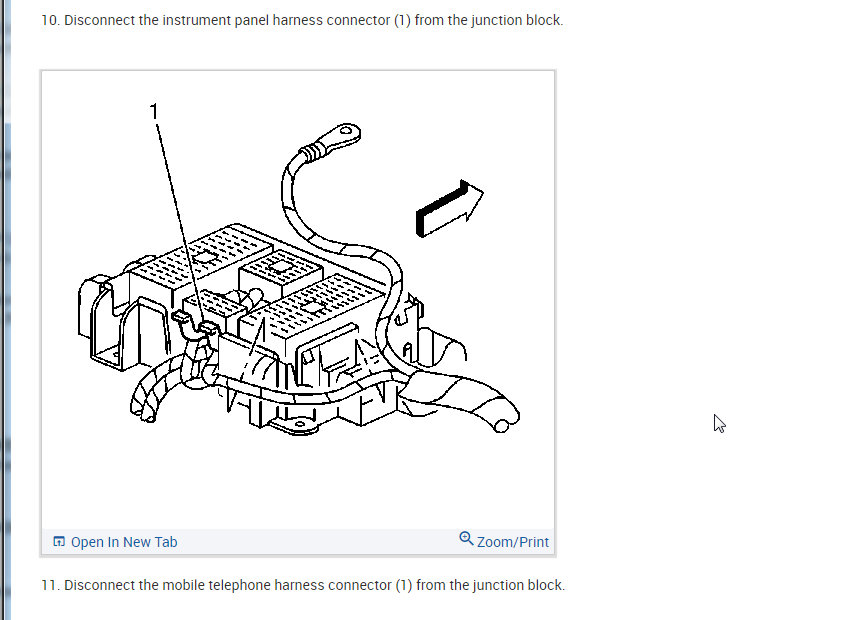 10. Disconnect the instrument panel harness connector (1) from the junction block.

1

Open In New Tab

Zoom/Print

11. Disconnect the mobile telephone harness connector (1) from the junction block.