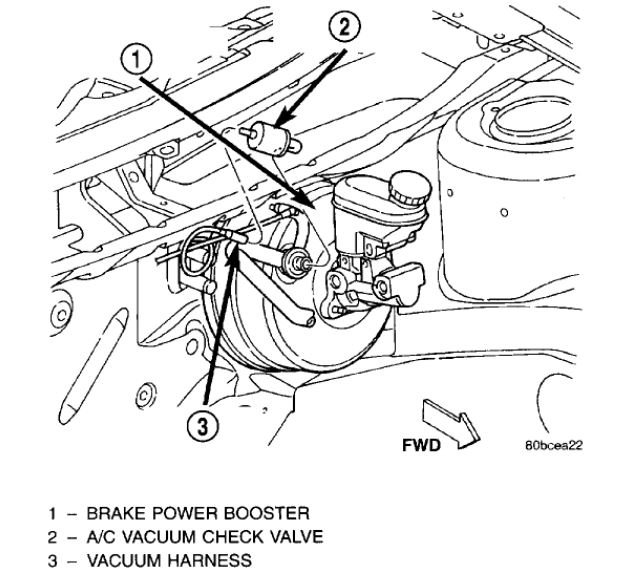 1
2
3
FWD
80bcea22

1 – BRAKE POWER BOOSTER
2 – A/C VACUUM CHECK VALVE
3 – VACUUM HARNESS