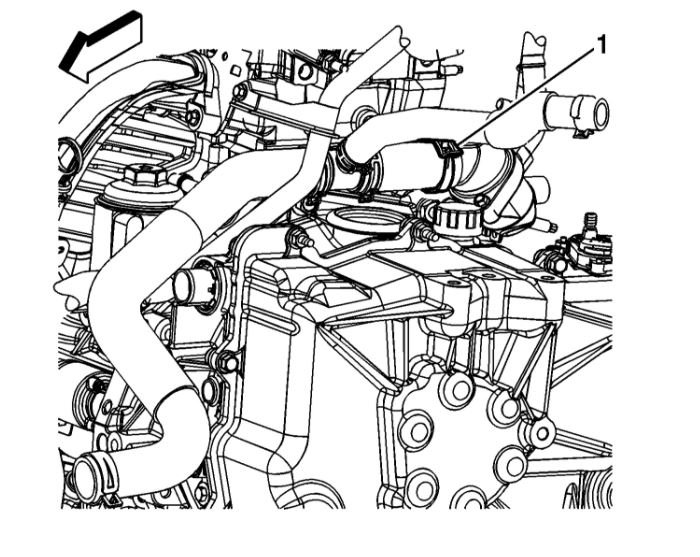 1