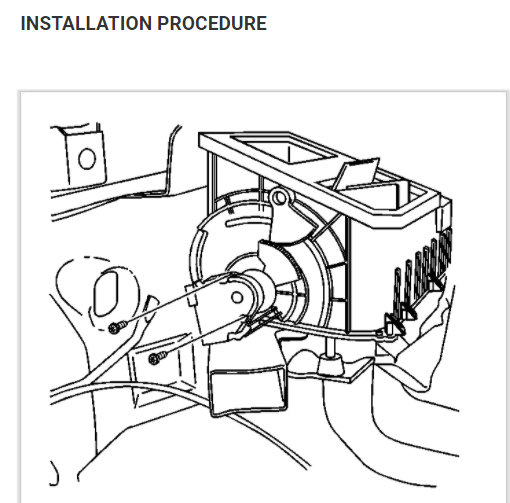 INSTALLATION PROCEDURE