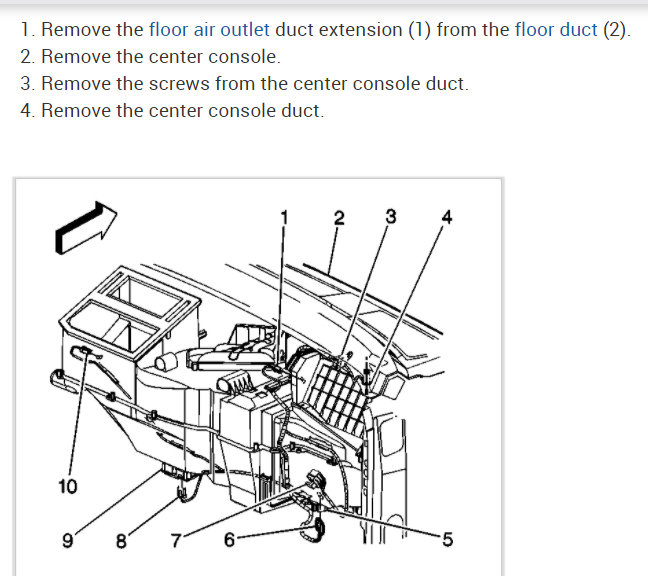 1. Remove the floor air outlet duct extension (1) from the floor duct (2).
2. Remove the center console.
3. Remove the screws from the center console duct.
4. Remove the center console duct.

1
2
3
4
10
9
8
7
6
5