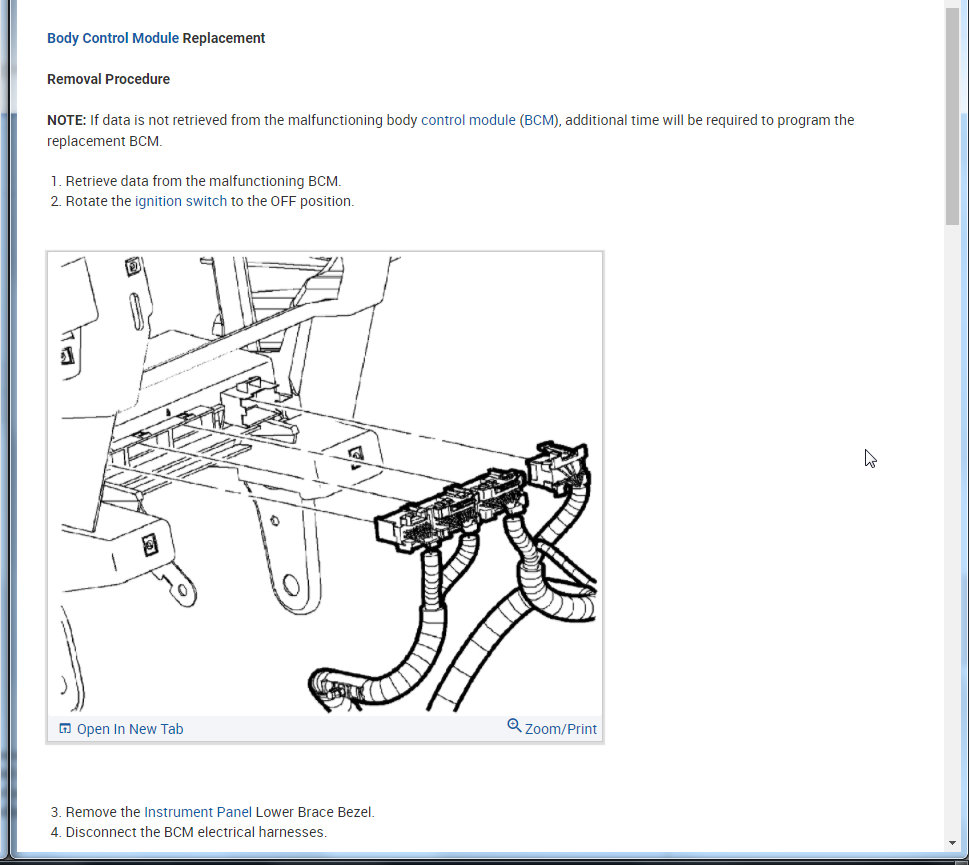 Body Control Module Replacement

Removal Procedure

NOTE: If data is not retrieved from the malfunctioning body control module (BCM), additional time will be required to program the replacement BCM.

1. Retrieve data from the malfunctioning BCM.
2. Rotate the ignition switch to the OFF position.

Open In New Tab
Zoom/Print

3. Remove the Instrument Panel Lower Brace Bezel.
4. Disconnect the BCM electrical harnesses.