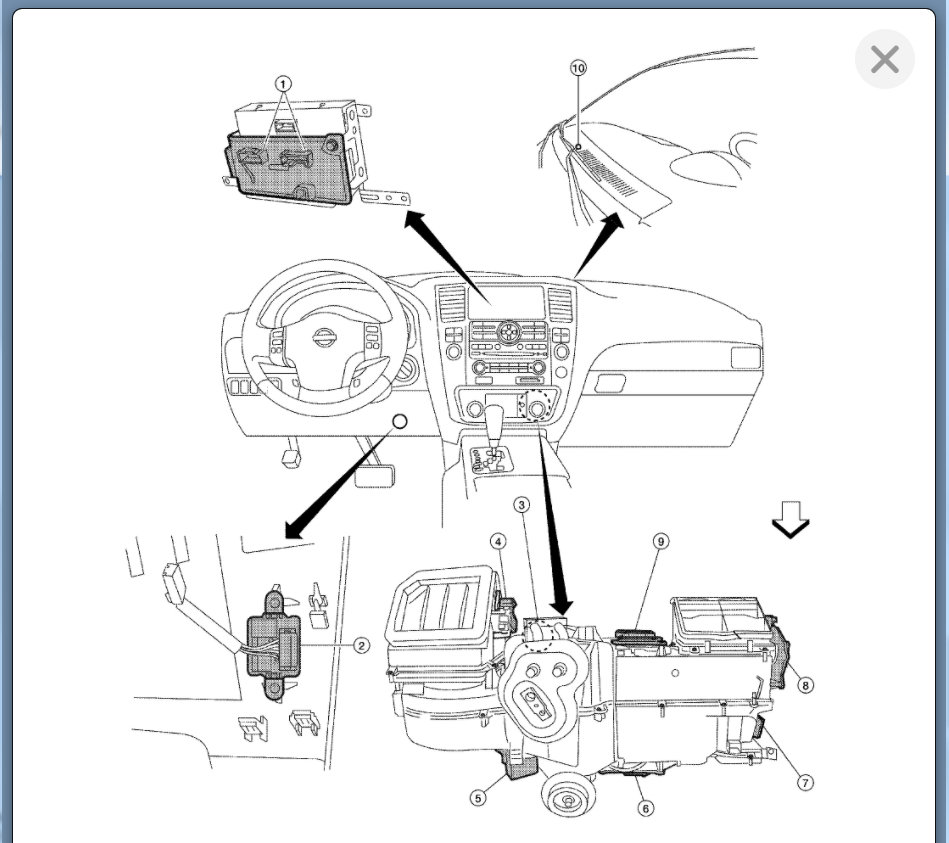 1
10
3
4
9
2
8
7
5
6