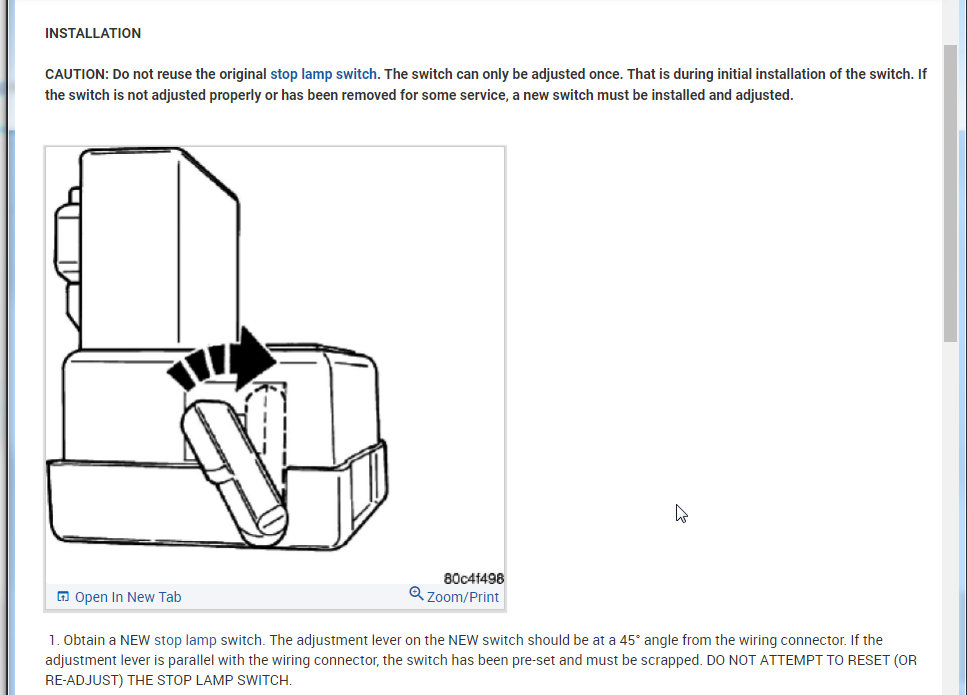 INSTALLATION

CAUTION: Do not reuse the original stop lamp switch. The switch can only be adjusted once. That is during initial installation of the switch. If the switch is not adjusted properly or has been removed for some service, a new switch must be installed and adjusted.

80c4f498

Open In New Tab

Zoom/Print

1. Obtain a NEW stop lamp switch. The adjustment lever on the NEW switch should be at a 45° angle from the wiring connector. If the adjustment lever is parallel with the wiring connector, the switch has been pre-set and must be scrapped. DO NOT ATTEMPT TO RESET (OR RE-ADJUST) THE STOP LAMP SWITCH.