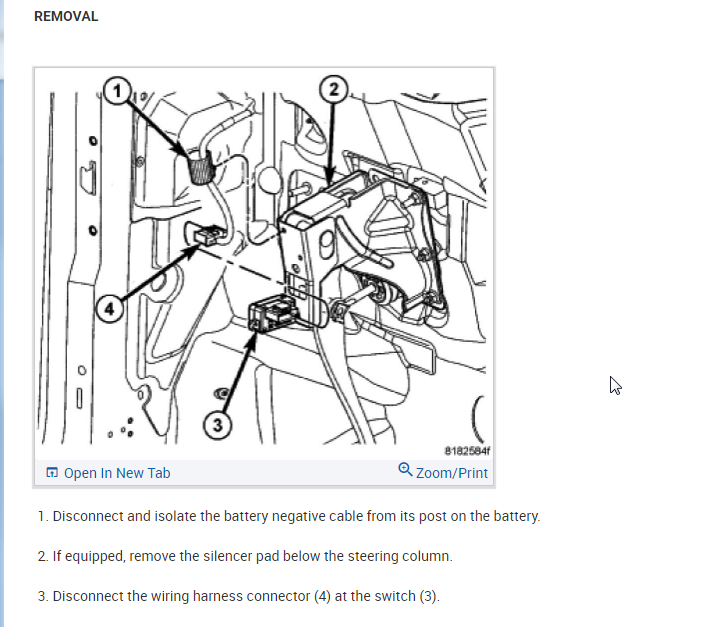 REMOVAL

1
2
4
3
8182584f

Open In New Tab
Zoom/Print

1. Disconnect and isolate the battery negative cable from its post on the battery.

2. If equipped, remove the silencer pad below the steering column.

3. Disconnect the wiring harness connector (4) at the switch (3).