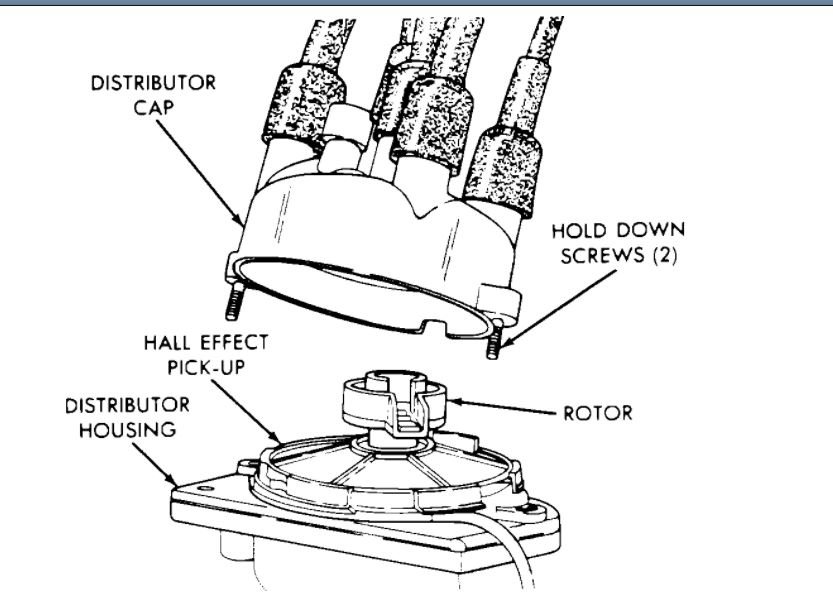 DISTRIBUTOR CAP

HOLD DOWN SCREWS (2)

HALL EFFECT PICK-UP

DISTRIBUTOR HOUSING

ROTOR