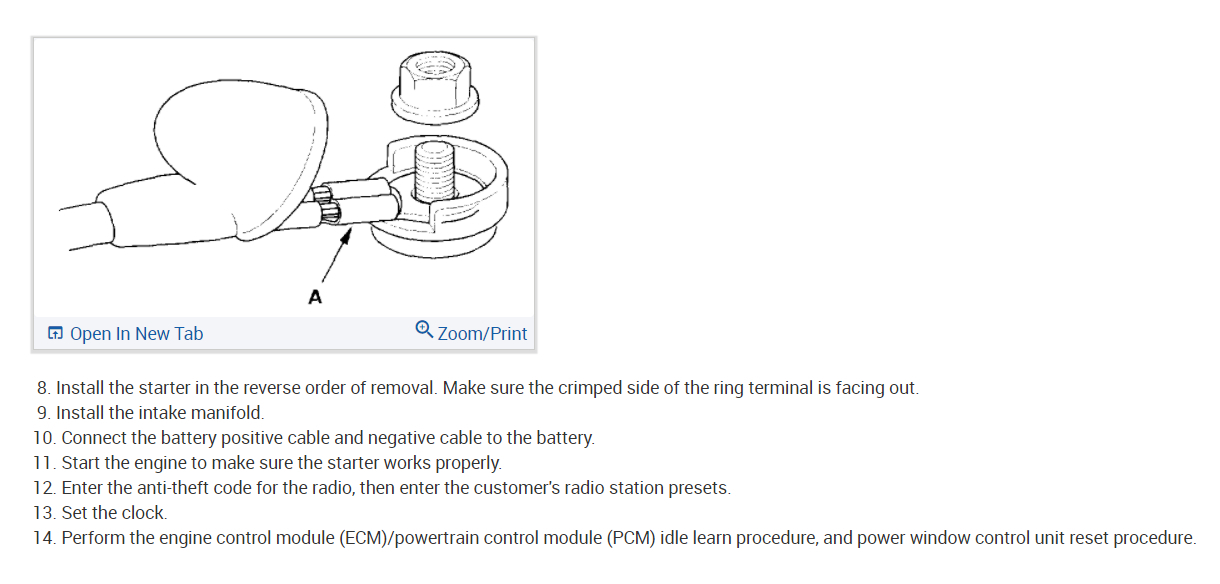 A

Open In New Tab

Zoom/Print

8. Install the starter in the reverse order of removal. Make sure the crimped side of the ring terminal is facing out.
9. Install the intake manifold.
10. Connect the battery positive cable and negative cable to the battery.
11. Start the engine to make sure the starter works properly.
12. Enter the anti-theft code for the radio, then enter the customer's radio station presets.
13. Set the clock.
14. Perform the engine control module (ECM)/powertrain control module (PCM) idle learn procedure, and power window control unit reset procedure.