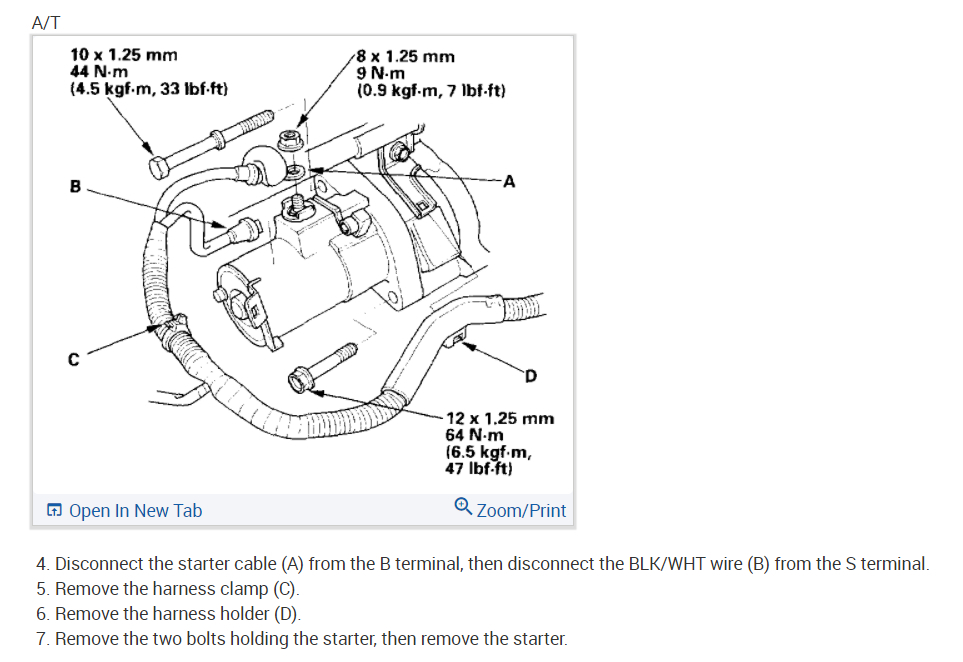 A/T

10 x 1.25 mm
44 N·m
(4.5 kgf·m, 33 lbf·ft)

8 x 1.25 mm
9 N·m
(0.9 kgf·m, 7 lbf·ft)

B

A

C

D

12 x 1.25 mm
64 N·m
(6.5 kgf·m,
47 lbf·ft)

Open In New Tab

Zoom/Print

4. Disconnect the starter cable (A) from the B terminal, then disconnect the BLK/WHT wire (B) from the S terminal.
5. Remove the harness clamp (C).
6. Remove the harness holder (D).
7. Remove the two bolts holding the starter, then remove the starter.