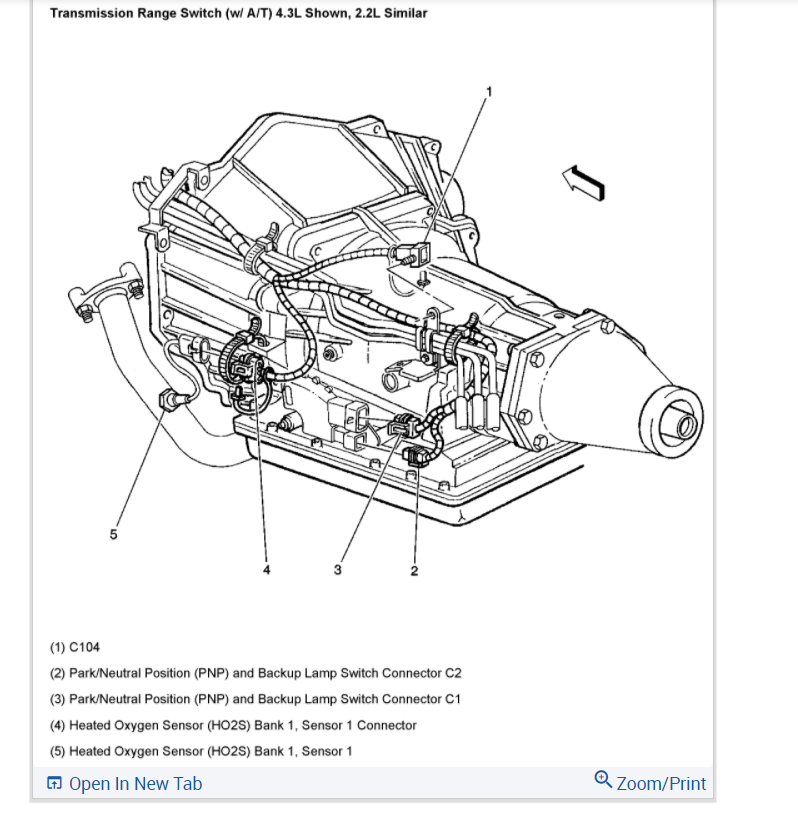 Transmission Range Switch (w/ A/T) 4.3L Shown, 2.2L Similar

1

5

4

3

2

(1) C104

(2) Park/Neutral Position (PNP) and Backup Lamp Switch Connector C2

(3) Park/Neutral Position (PNP) and Backup Lamp Switch Connector C1

(4) Heated Oxygen Sensor (HO2S) Bank 1, Sensor 1 Connector

(5) Heated Oxygen Sensor (HO2S) Bank 1, Sensor 1

Open In New Tab

Zoom/Print