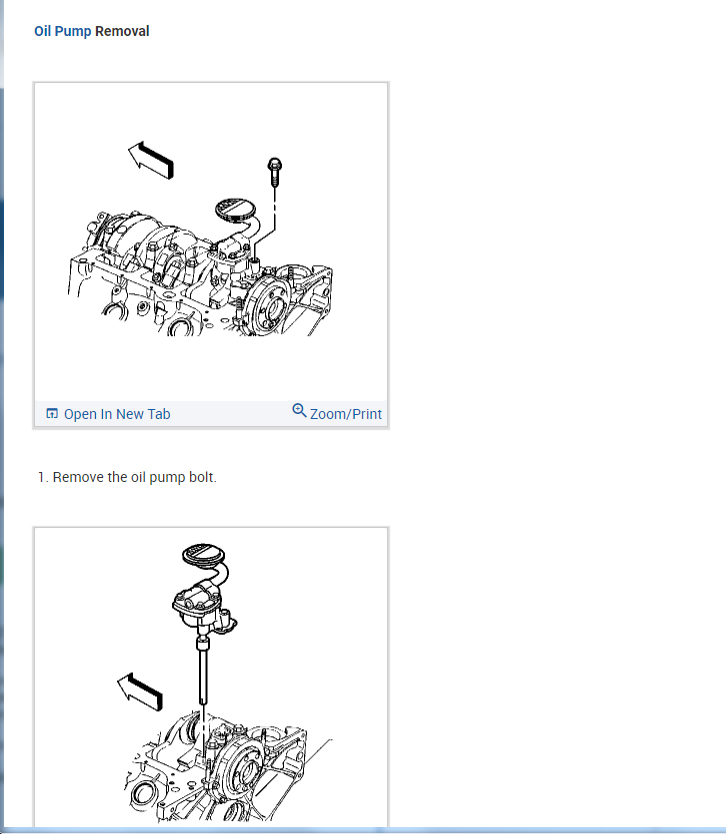 Oil Pump Removal

Open In New Tab Zoom/Print

1. Remove the oil pump bolt.