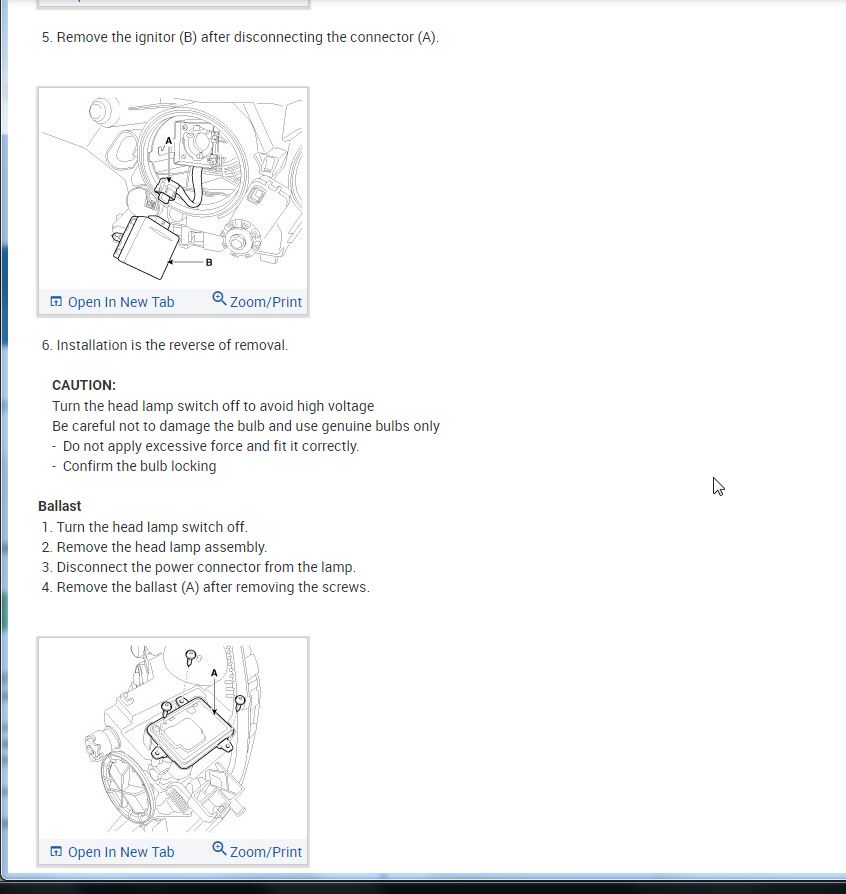 5. Remove the ignitor (B) after disconnecting the connector (A).

A

B

Open In New Tab Zoom/Print

6. Installation is the reverse of removal.

CAUTION:
Turn the head lamp switch off to avoid high voltage
Be careful not to damage the bulb and use genuine bulbs only
- Do not apply excessive force and fit it correctly.
- Confirm the bulb locking

Ballast
1. Turn the head lamp switch off.
2. Remove the head lamp assembly.
3. Disconnect the power connector from the lamp.
4. Remove the ballast (A) after removing the screws.

A

Open In New Tab Zoom/Print