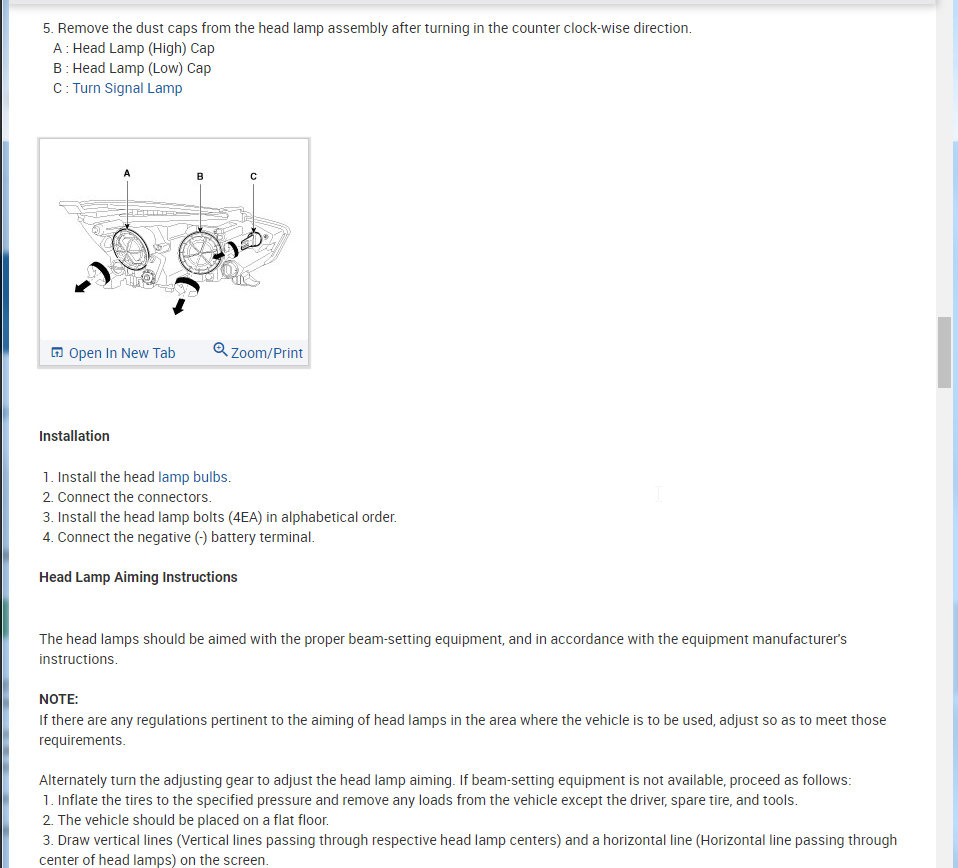 5. Remove the dust caps from the head lamp assembly after turning in the counter clock-wise direction.
A : Head Lamp (High) Cap
B : Head Lamp (Low) Cap
C : Turn Signal Lamp

A
B
C

Open In New Tab
Zoom/Print

Installation

1. Install the head lamp bulbs.
2. Connect the connectors.
3. Install the head lamp bolts (4EA) in alphabetical order.
4. Connect the negative (-) battery terminal.

Head Lamp Aiming Instructions

The head lamps should be aimed with the proper beam-setting equipment, and in accordance with the equipment manufacturer's instructions.

NOTE:
If there are any regulations pertinent to the aiming of head lamps in the area where the vehicle is to be used, adjust so as to meet those requirements.

Alternately turn the adjusting gear to adjust the head lamp aiming. If beam-setting equipment is not available, proceed as follows:
1. Inflate the tires to the specified pressure and remove any loads from the vehicle except the driver, spare tire, and tools.
2. The vehicle should be placed on a flat floor.
3. Draw vertical lines (Vertical lines passing through respective head lamp centers) and a horizontal line (Horizontal line passing through center of head lamps) on the screen.