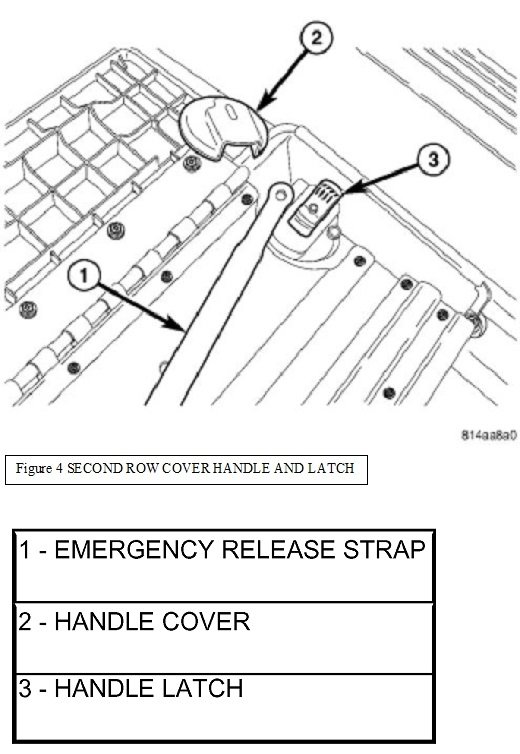 2

3

1

814aa8a0

Figure 4 SECOND ROW COVER HANDLE AND LATCH

| 1 - EMERGENCY RELEASE STRAP |
|---|
| 2 - HANDLE COVER |
| 3 - HANDLE LATCH |