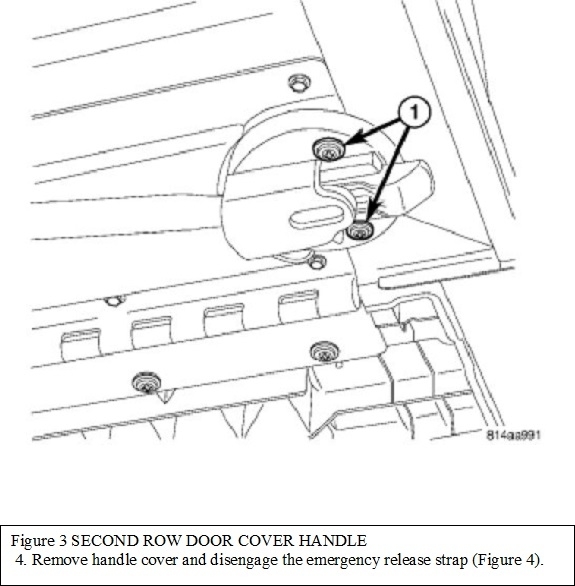 1

814aa991

Figure 3 SECOND ROW DOOR COVER HANDLE
4. Remove handle cover and disengage the emergency release strap (Figure 4).