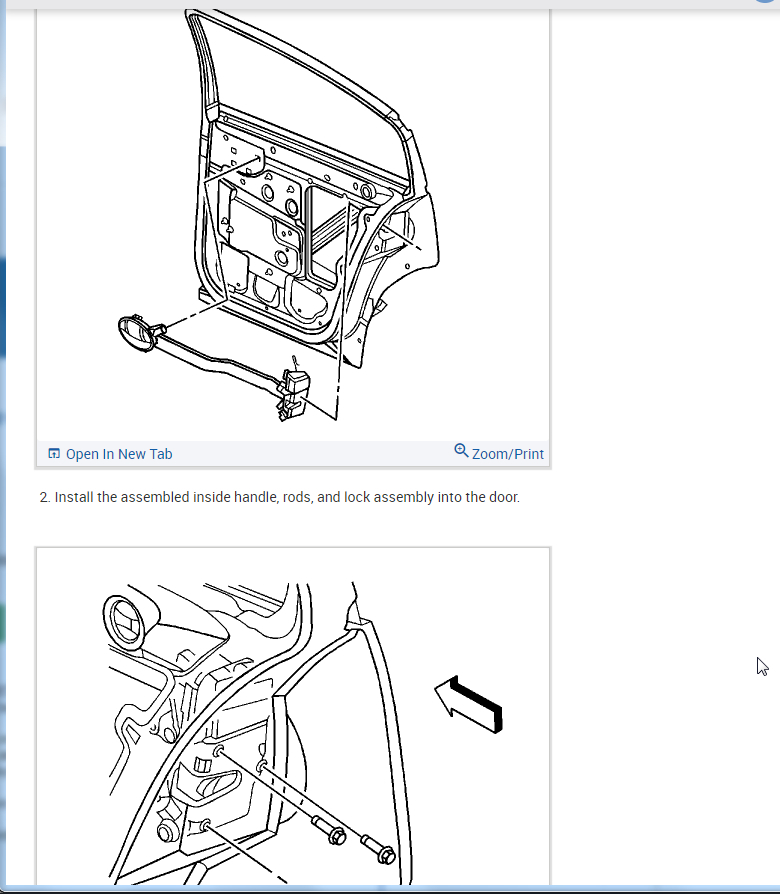 Open In New Tab

Zoom/Print

2. Install the assembled inside handle, rods, and lock assembly into the door.