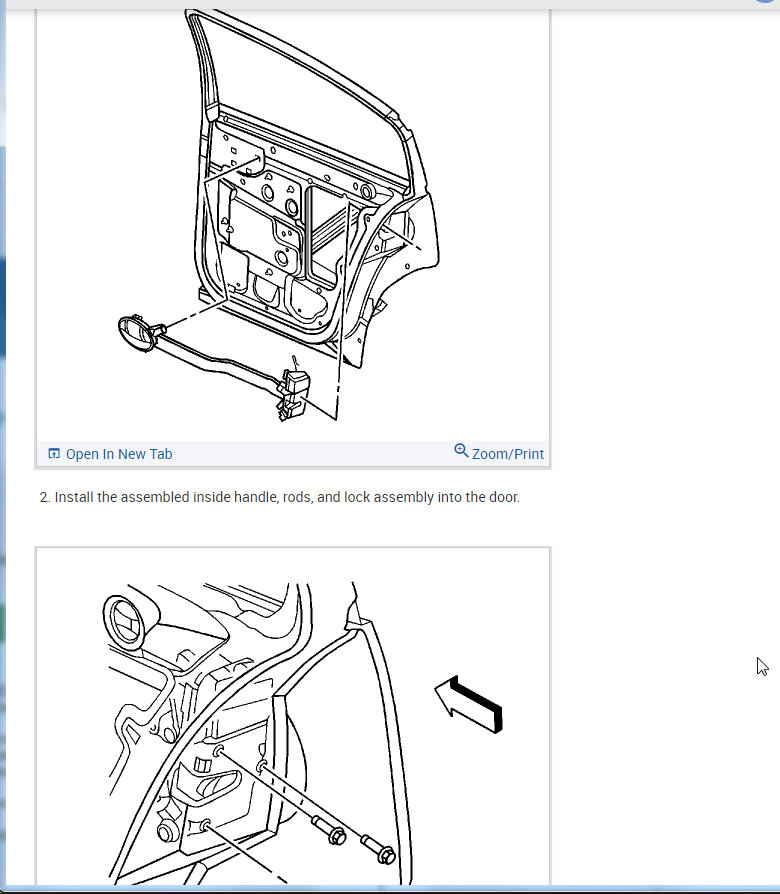 Open In New Tab
Zoom/Print

2. Install the assembled inside handle, rods, and lock assembly into the door.