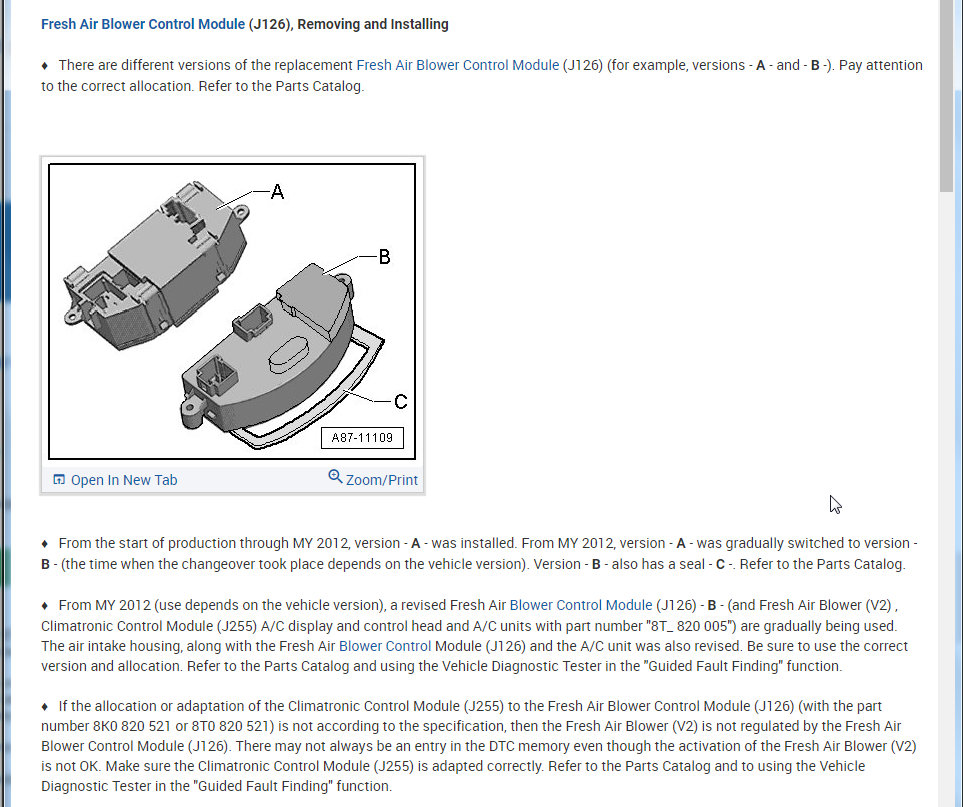 Fresh Air Blower Control Module (J126), Removing and Installing

♦ There are different versions of the replacement Fresh Air Blower Control Module (J126) (for example, versions - A - and - B -). Pay attention to the correct allocation. Refer to the Parts Catalog.

A

B

C

A87-11109

Open In New Tab

Zoom/Print

♦ From the start of production through MY 2012, version - A - was installed. From MY 2012, version - A - was gradually switched to version - B - (the time when the changeover took place depends on the vehicle version). Version - B - also has a seal - C -. Refer to the Parts Catalog.

♦ From MY 2012 (use depends on the vehicle version), a revised Fresh Air Blower Control Module (J126) - B - (and Fresh Air Blower (V2) , Climatronic Control Module (J255) A/C display and control head and A/C units with part number "8T_ 820 005") are gradually being used. The air intake housing, along with the Fresh Air Blower Control Module (J126) and the A/C unit was also revised. Be sure to use the correct version and allocation. Refer to the Parts Catalog and using the Vehicle Diagnostic Tester in the "Guided Fault Finding" function.

♦ If the allocation or adaptation of the Climatronic Control Module (J255) to the Fresh Air Blower Control Module (J126) (with the part number 8K0 820 521 or 8T0 820 521) is not according to the specification, then the Fresh Air Blower (V2) is not regulated by the Fresh Air Blower Control Module (J126). There may not always be an entry in the DTC memory even though the activation of the Fresh Air Blower (V2) is not OK. Make sure the Climatronic Control Module (J255) is adapted correctly. Refer to the Parts Catalog and to using the Vehicle Diagnostic Tester in the "Guided Fault Finding" function.