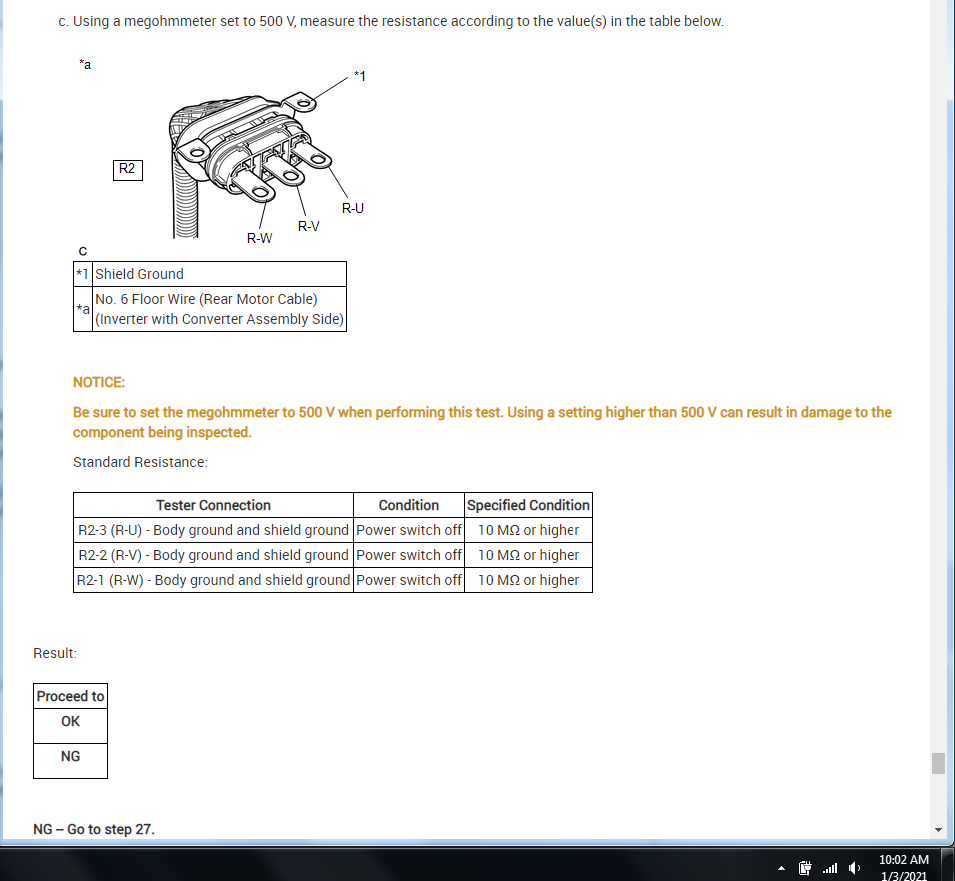 c. Using a megohmmeter set to 500 V, measure the resistance according to the value(s) in the table below.

*a

*1

R2

R-U

R-V

R-W

C

| *1 | Shield Ground |
|---|---|
| *a | No. 6 Floor Wire (Rear Motor Cable) (Inverter with Converter Assembly Side) |

NOTICE:

Be sure to set the megohmmeter to 500 V when performing this test. Using a setting higher than 500 V can result in damage to the component being inspected.

Standard Resistance:

| Tester Connection | Condition | Specified Condition |
|---|---|---|
| R2-3 (R-U) - Body ground and shield ground | Power switch off | 10 MΩ or higher |
| R2-2 (R-V) - Body ground and shield ground | Power switch off | 10 MΩ or higher |
| R2-1 (R-W) - Body ground and shield ground | Power switch off | 10 MΩ or higher |

Result:

| Proceed to |
|---|
| OK |
| NG |

NG – Go to step 27.

10:02 AM
1/3/2021