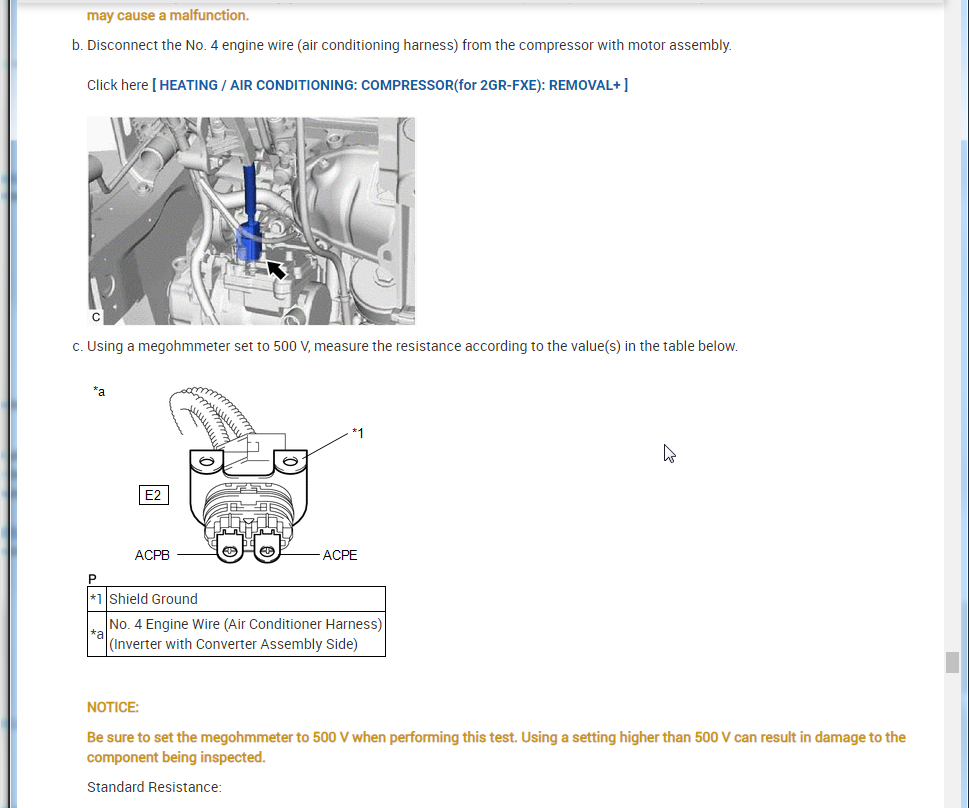 may cause a malfunction.

b. Disconnect the No. 4 engine wire (air conditioning harness) from the compressor with motor assembly.

Click here [ HEATING / AIR CONDITIONING: COMPRESSOR(for 2GR-FXE): REMOVAL+ ]

C

c. Using a megohmmeter set to 500 V, measure the resistance according to the value(s) in the table below.

*a

*1

E2

ACPB

ACPE

P

| *1 | Shield Ground |
|---|---|
| *a | No. 4 Engine Wire (Air Conditioner Harness) (Inverter with Converter Assembly Side) |

NOTICE:

Be sure to set the megohmmeter to 500 V when performing this test. Using a setting higher than 500 V can result in damage to the component being inspected.

Standard Resistance: