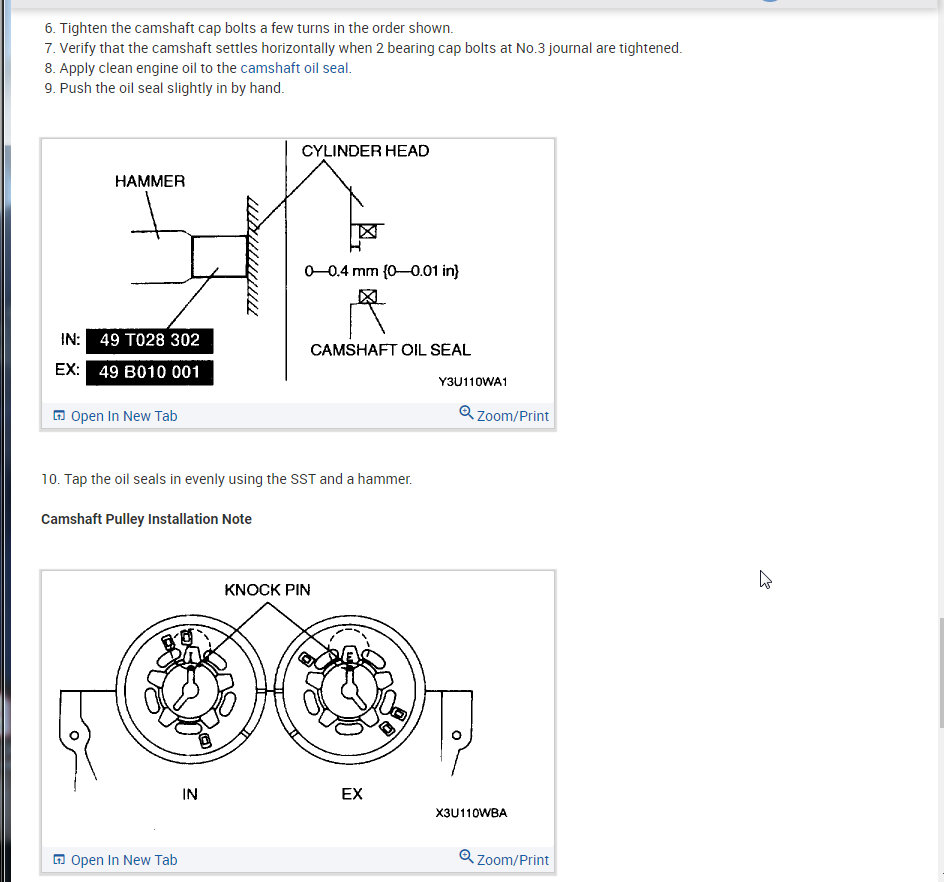 6. Tighten the camshaft cap bolts a few turns in the order shown.
7. Verify that the camshaft settles horizontally when 2 bearing cap bolts at No.3 journal are tightened.
8. Apply clean engine oil to the camshaft oil seal.
9. Push the oil seal slightly in by hand.

CYLINDER HEAD
HAMMER
0—0.4 mm {0—0.01 in}
IN: 49 T028 302
EX: 49 B010 001
CAMSHAFT OIL SEAL
Y3U110WA1

Open In New Tab
Zoom/Print

10. Tap the oil seals in evenly using the SST and a hammer.

Camshaft Pulley Installation Note

KNOCK PIN
I
E
IN
EX
X3U110WBA

Open In New Tab
Zoom/Print