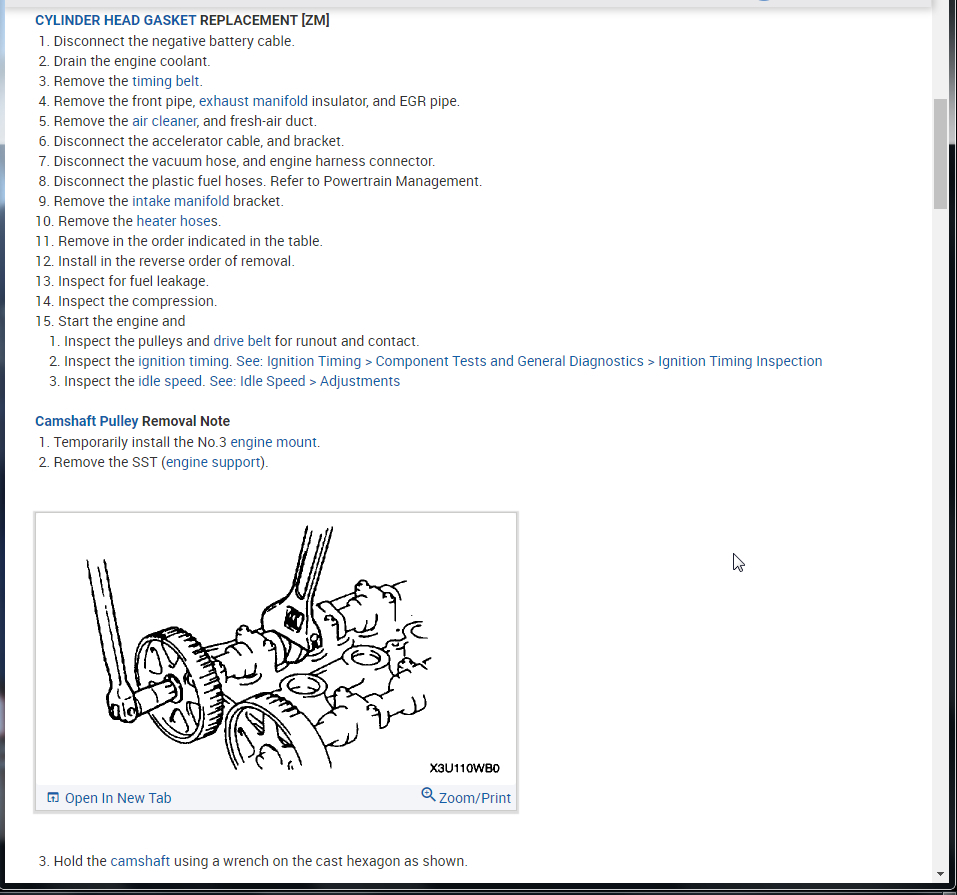 CYLINDER HEAD GASKET REPLACEMENT [ZM]
1. Disconnect the negative battery cable.
2. Drain the engine coolant.
3. Remove the timing belt.
4. Remove the front pipe, exhaust manifold insulator, and EGR pipe.
5. Remove the air cleaner, and fresh-air duct.
6. Disconnect the accelerator cable, and bracket.
7. Disconnect the vacuum hose, and engine harness connector.
8. Disconnect the plastic fuel hoses. Refer to Powertrain Management.
9. Remove the intake manifold bracket.
10. Remove the heater hoses.
11. Remove in the order indicated in the table.
12. Install in the reverse order of removal.
13. Inspect for fuel leakage.
14. Inspect the compression.
15. Start the engine and
1. Inspect the pulleys and drive belt for runout and contact.
2. Inspect the ignition timing. See: Ignition Timing > Component Tests and General Diagnostics > Ignition Timing Inspection
3. Inspect the idle speed. See: Idle Speed > Adjustments

Camshaft Pulley Removal Note
1. Temporarily install the No.3 engine mount.
2. Remove the SST (engine support).

X3U110WB0

Open In New Tab
Zoom/Print

3. Hold the camshaft using a wrench on the cast hexagon as shown.