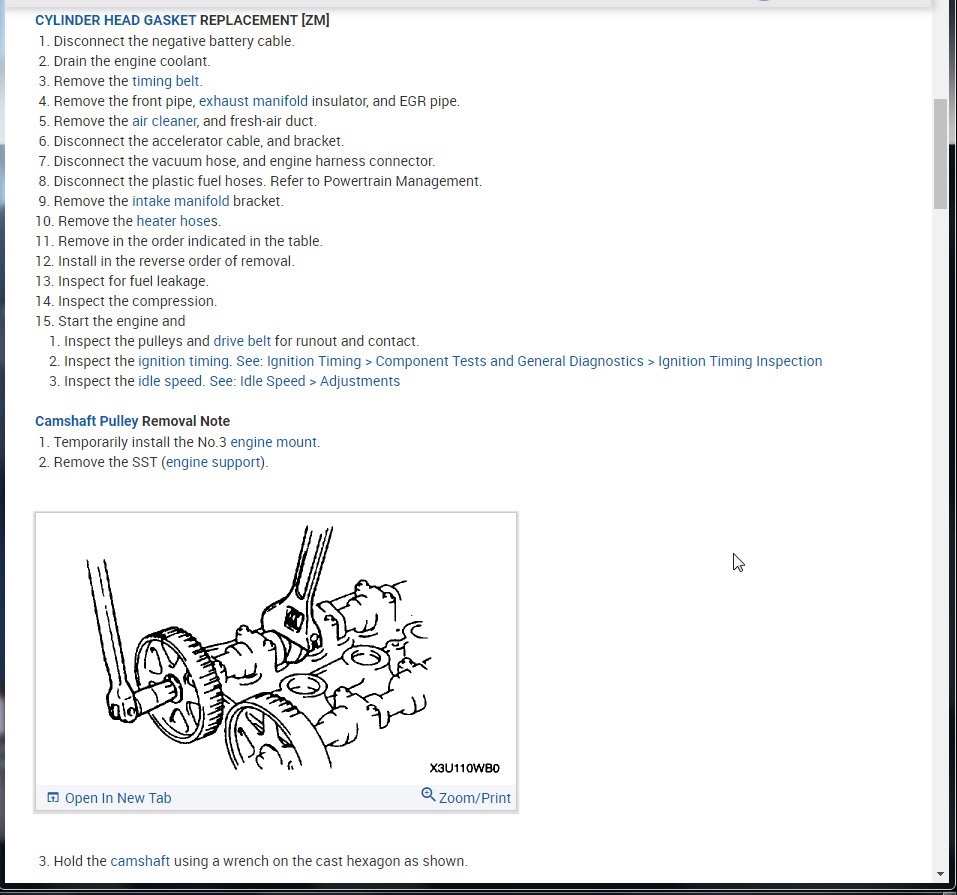 CYLINDER HEAD GASKET REPLACEMENT [ZM]

1. Disconnect the negative battery cable.
2. Drain the engine coolant.
3. Remove the timing belt.
4. Remove the front pipe, exhaust manifold insulator, and EGR pipe.
5. Remove the air cleaner, and fresh-air duct.
6. Disconnect the accelerator cable, and bracket.
7. Disconnect the vacuum hose, and engine harness connector.
8. Disconnect the plastic fuel hoses. Refer to Powertrain Management.
9. Remove the intake manifold bracket.
10. Remove the heater hoses.
11. Remove in the order indicated in the table.
12. Install in the reverse order of removal.
13. Inspect for fuel leakage.
14. Inspect the compression.
15. Start the engine and
1. Inspect the pulleys and drive belt for runout and contact.
2. Inspect the ignition timing. See: Ignition Timing > Component Tests and General Diagnostics > Ignition Timing Inspection
3. Inspect the idle speed. See: Idle Speed > Adjustments

Camshaft Pulley Removal Note
1. Temporarily install the No.3 engine mount.
2. Remove the SST (engine support).

X3U110WB0

Open In New Tab
Zoom/Print

3. Hold the camshaft using a wrench on the cast hexagon as shown.