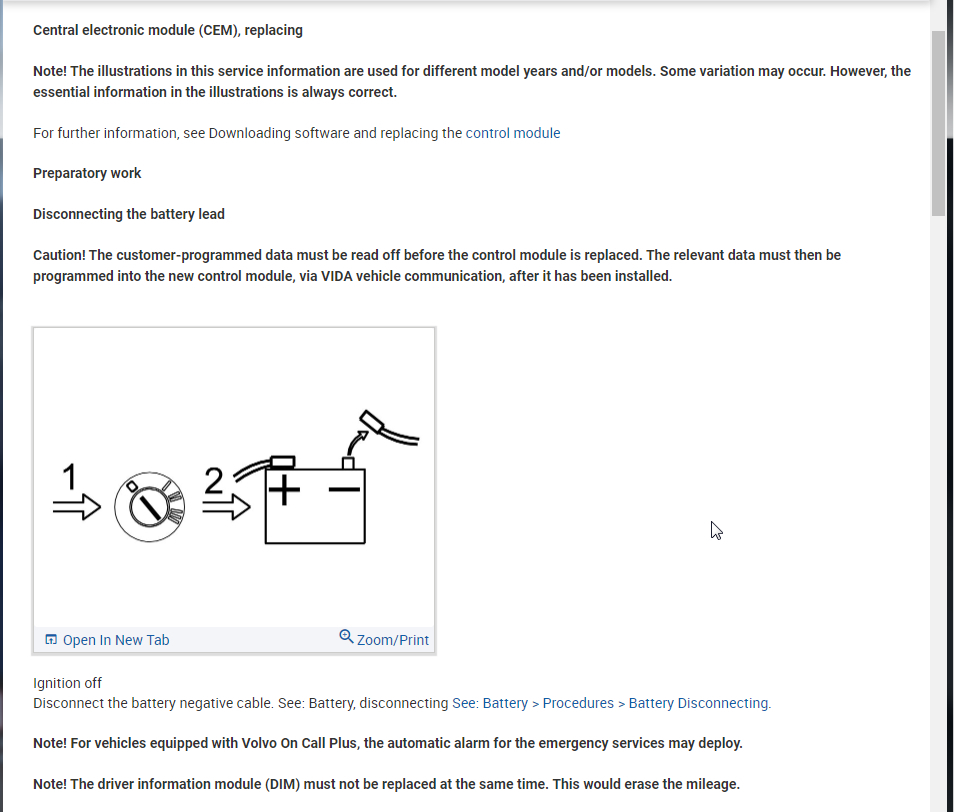 Central electronic module (CEM), replacing

Note! The illustrations in this service information are used for different model years and/or models. Some variation may occur. However, the essential information in the illustrations is always correct.

For further information, see Downloading software and replacing the control module

Preparatory work

Disconnecting the battery lead

Caution! The customer-programmed data must be read off before the control module is replaced. The relevant data must then be programmed into the new control module, via VIDA vehicle communication, after it has been installed.

1

2

+ −

Open In New Tab

Zoom/Print

Ignition off
Disconnect the battery negative cable. See: Battery, disconnecting See: Battery > Procedures > Battery Disconnecting.

Note! For vehicles equipped with Volvo On Call Plus, the automatic alarm for the emergency services may deploy.

Note! The driver information module (DIM) must not be replaced at the same time. This would erase the mileage.