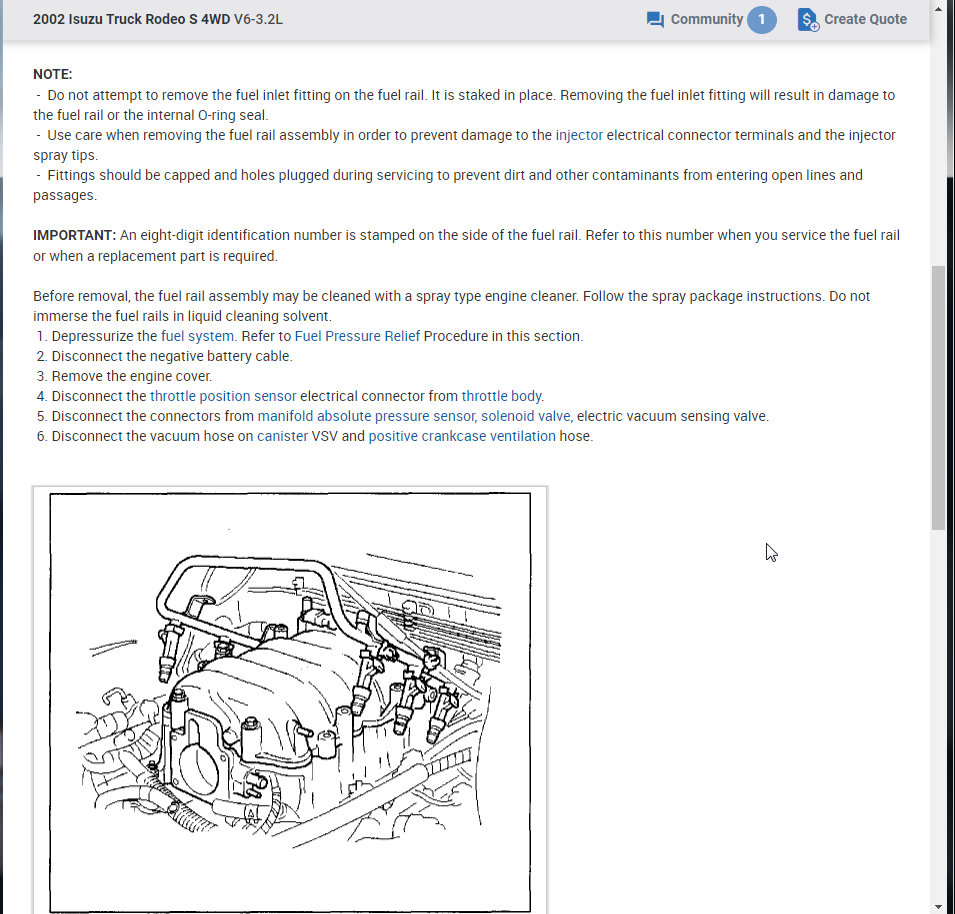 2002 Isuzu Truck Rodeo S 4WD V6-3.2L

Community 1 Create Quote

NOTE:
- Do not attempt to remove the fuel inlet fitting on the fuel rail. It is staked in place. Removing the fuel inlet fitting will result in damage to the fuel rail or the internal O-ring seal.
- Use care when removing the fuel rail assembly in order to prevent damage to the injector electrical connector terminals and the injector spray tips.
- Fittings should be capped and holes plugged during servicing to prevent dirt and other contaminants from entering open lines and passages.

IMPORTANT: An eight-digit identification number is stamped on the side of the fuel rail. Refer to this number when you service the fuel rail or when a replacement part is required.

Before removal, the fuel rail assembly may be cleaned with a spray type engine cleaner. Follow the spray package instructions. Do not immerse the fuel rails in liquid cleaning solvent.
1. Depressurize the fuel system. Refer to Fuel Pressure Relief Procedure in this section.
2. Disconnect the negative battery cable.
3. Remove the engine cover.
4. Disconnect the throttle position sensor electrical connector from throttle body.
5. Disconnect the connectors from manifold absolute pressure sensor, solenoid valve, electric vacuum sensing valve.
6. Disconnect the vacuum hose on canister VSV and positive crankcase ventilation hose.