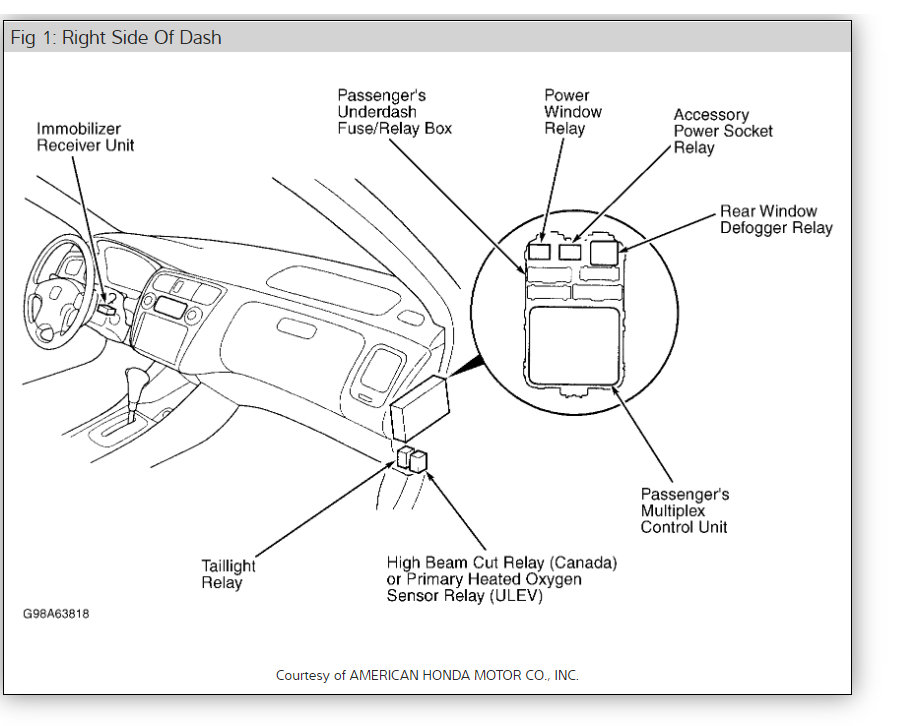 Fig 1: Right Side Of Dash

Immobilizer Receiver Unit

Passenger's Underdash Fuse/Relay Box

Power Window Relay

Accessory Power Socket Relay

Rear Window Defogger Relay

Passenger's Multiplex Control Unit

Taillight Relay

High Beam Cut Relay (Canada) or Primary Heated Oxygen Sensor Relay (ULEV)

G98A63818

Courtesy of AMERICAN HONDA MOTOR CO., INC.