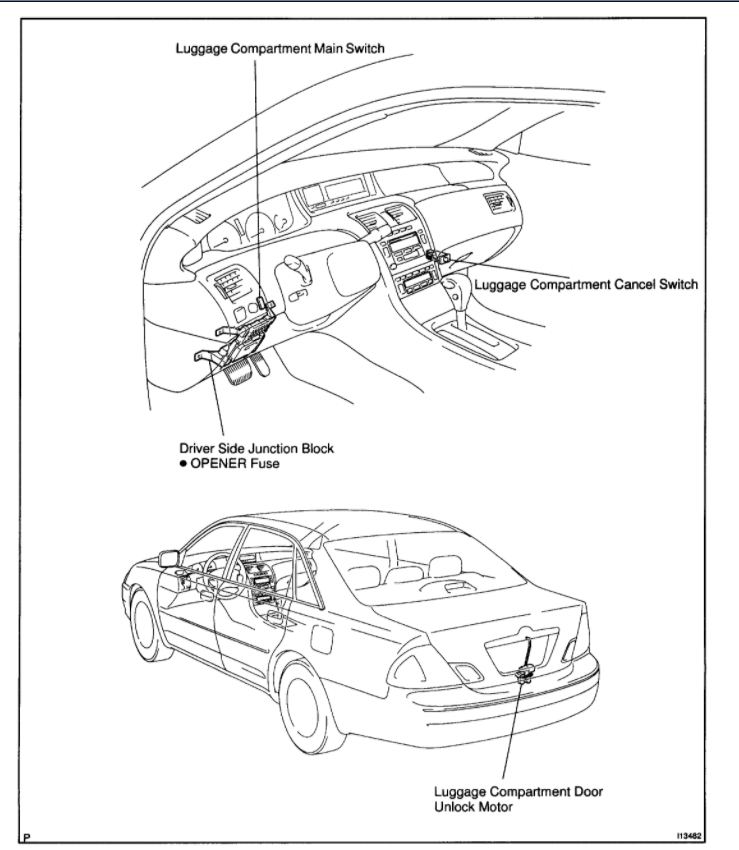 Luggage Compartment Main Switch

Luggage Compartment Cancel Switch

Driver Side Junction Block
● OPENER Fuse

Luggage Compartment Door Unlock Motor

P

I13482