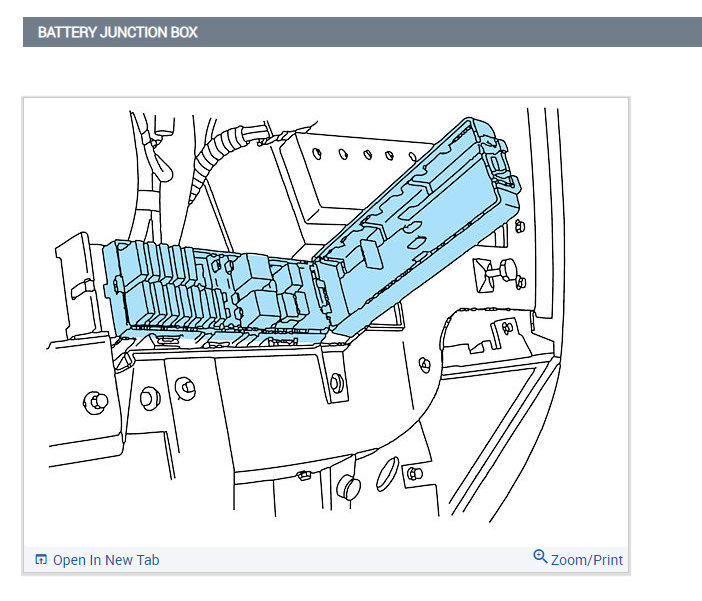 BATTERY JUNCTION BOX

Open In New Tab

Zoom/Print