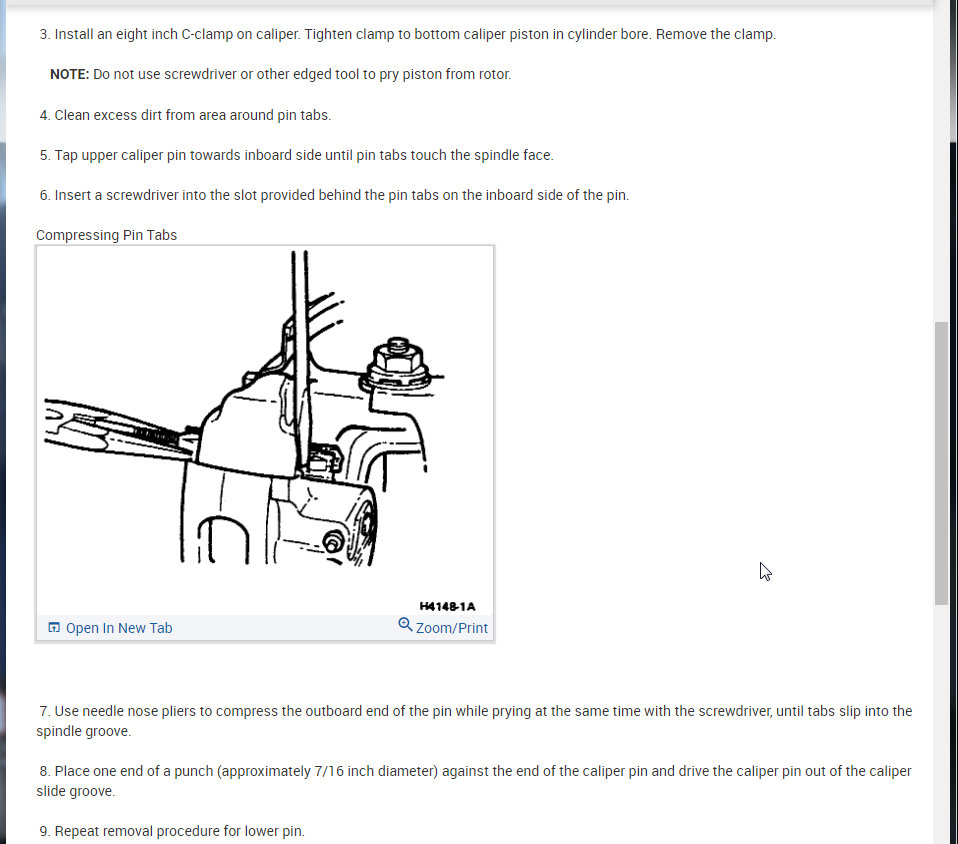 3. Install an eight inch C-clamp on caliper. Tighten clamp to bottom caliper piston in cylinder bore. Remove the clamp.

NOTE: Do not use screwdriver or other edged tool to pry piston from rotor.

4. Clean excess dirt from area around pin tabs.

5. Tap upper caliper pin towards inboard side until pin tabs touch the spindle face.

6. Insert a screwdriver into the slot provided behind the pin tabs on the inboard side of the pin.

Compressing Pin Tabs

H4148-1A

Open In New Tab

Zoom/Print

7. Use needle nose pliers to compress the outboard end of the pin while prying at the same time with the screwdriver, until tabs slip into the spindle groove.

8. Place one end of a punch (approximately 7/16 inch diameter) against the end of the caliper pin and drive the caliper pin out of the caliper slide groove.

9. Repeat removal procedure for lower pin.