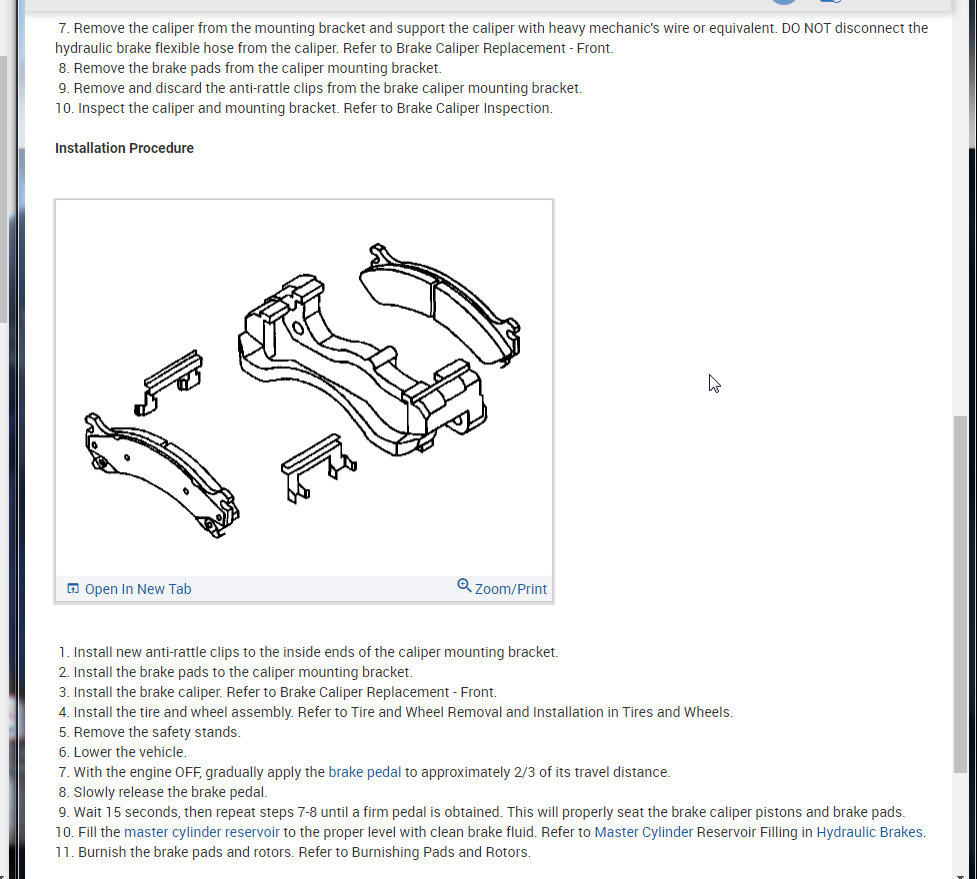 7. Remove the caliper from the mounting bracket and support the caliper with heavy mechanic's wire or equivalent. DO NOT disconnect the hydraulic brake flexible hose from the caliper. Refer to Brake Caliper Replacement - Front.
8. Remove the brake pads from the caliper mounting bracket.
9. Remove and discard the anti-rattle clips from the brake caliper mounting bracket.
10. Inspect the caliper and mounting bracket. Refer to Brake Caliper Inspection.

Installation Procedure

Open In New Tab
Zoom/Print

1. Install new anti-rattle clips to the inside ends of the caliper mounting bracket.
2. Install the brake pads to the caliper mounting bracket.
3. Install the brake caliper. Refer to Brake Caliper Replacement - Front.
4. Install the tire and wheel assembly. Refer to Tire and Wheel Removal and Installation in Tires and Wheels.
5. Remove the safety stands.
6. Lower the vehicle.
7. With the engine OFF, gradually apply the brake pedal to approximately 2/3 of its travel distance.
8. Slowly release the brake pedal.
9. Wait 15 seconds, then repeat steps 7-8 until a firm pedal is obtained. This will properly seat the brake caliper pistons and brake pads.
10. Fill the master cylinder reservoir to the proper level with clean brake fluid. Refer to Master Cylinder Reservoir Filling in Hydraulic Brakes.
11. Burnish the brake pads and rotors. Refer to Burnishing Pads and Rotors.