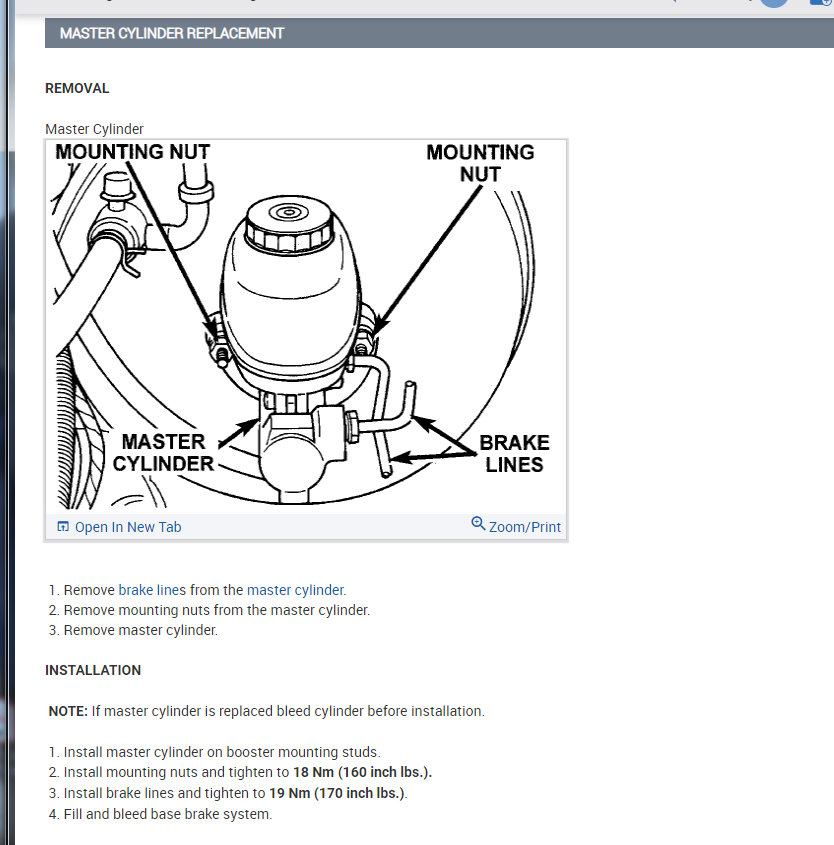 MASTER CYLINDER REPLACEMENT

REMOVAL

Master Cylinder

MOUNTING NUT

MOUNTING NUT

MASTER CYLINDER

BRAKE LINES

Open In New Tab

Zoom/Print

1. Remove brake lines from the master cylinder.
2. Remove mounting nuts from the master cylinder.
3. Remove master cylinder.

INSTALLATION

NOTE: If master cylinder is replaced bleed cylinder before installation.

1. Install master cylinder on booster mounting studs.
2. Install mounting nuts and tighten to 18 Nm (160 inch lbs.).
3. Install brake lines and tighten to 19 Nm (170 inch lbs.).
4. Fill and bleed base brake system.