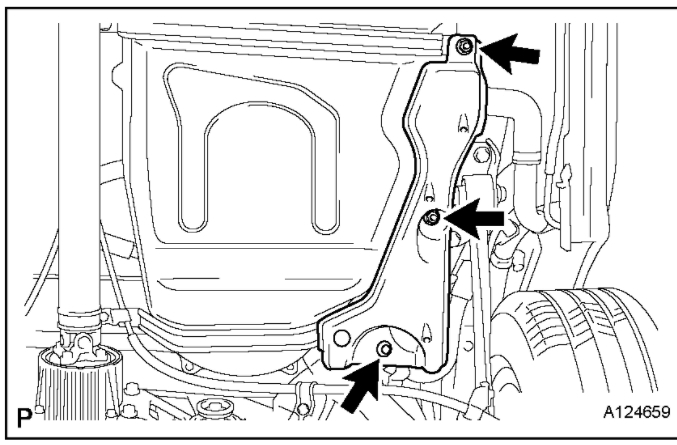 P

A124659