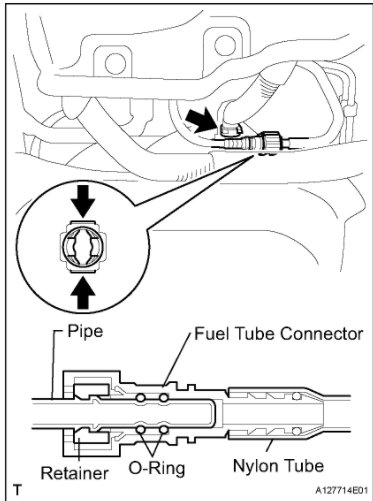 Pipe

Fuel Tube Connector

Retainer

O-Ring

Nylon Tube

T

A127714E01