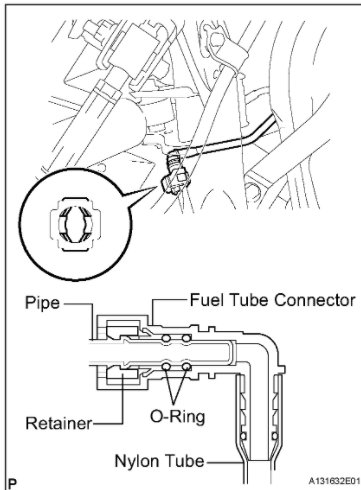 Pipe

Fuel Tube Connector

Retainer

O-Ring

Nylon Tube

P

A131632E01