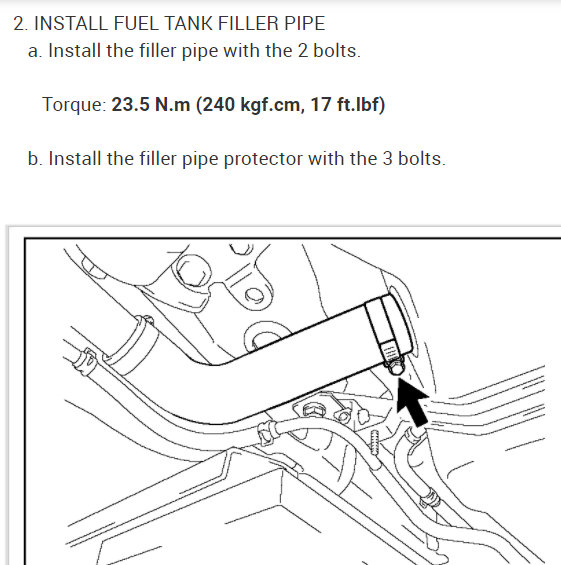 2. INSTALL FUEL TANK FILLER PIPE

a. Install the filler pipe with the 2 bolts.

Torque: 23.5 N.m (240 kgf.cm, 17 ft.lbf)

b. Install the filler pipe protector with the 3 bolts.