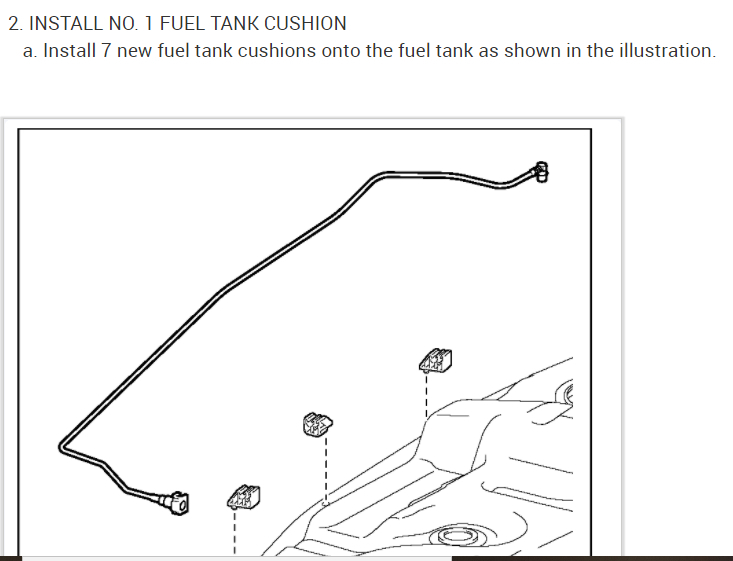 2. INSTALL NO. 1 FUEL TANK CUSHION

a. Install 7 new fuel tank cushions onto the fuel tank as shown in the illustration.