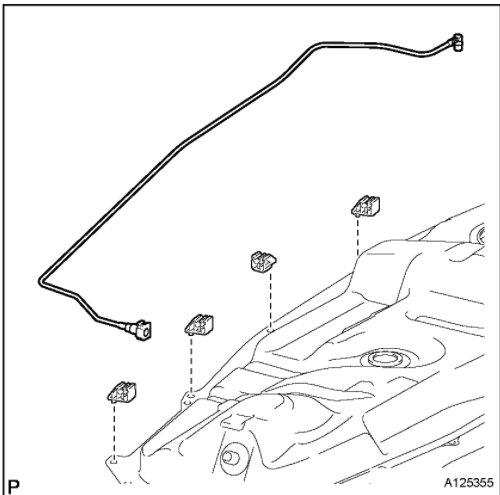 P

A125355