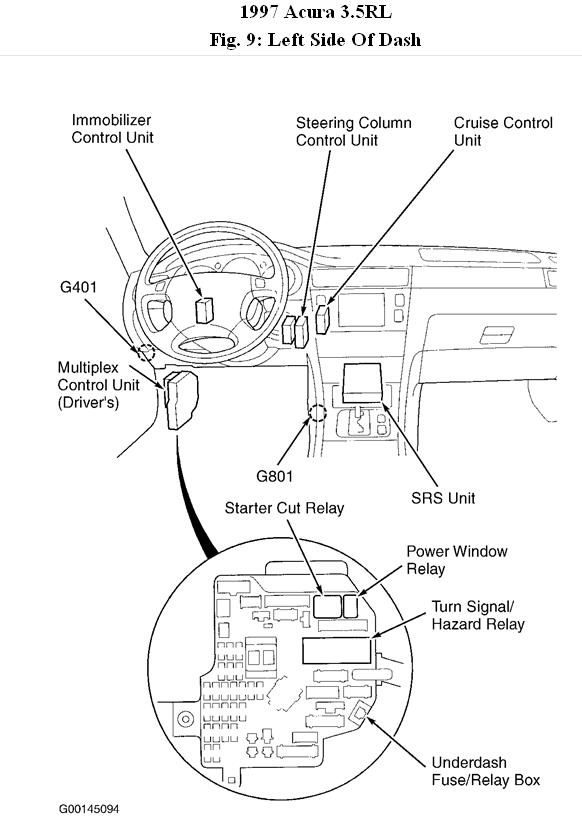 1997 Acura 3.5RL
Fig. 9: Left Side Of Dash

Immobilizer Control Unit

Steering Column Control Unit

Cruise Control Unit

G401

Multiplex Control Unit (Driver's)

G801

SRS Unit

Starter Cut Relay

Power Window Relay

Turn Signal/ Hazard Relay

Underdash Fuse/Relay Box

G00145094