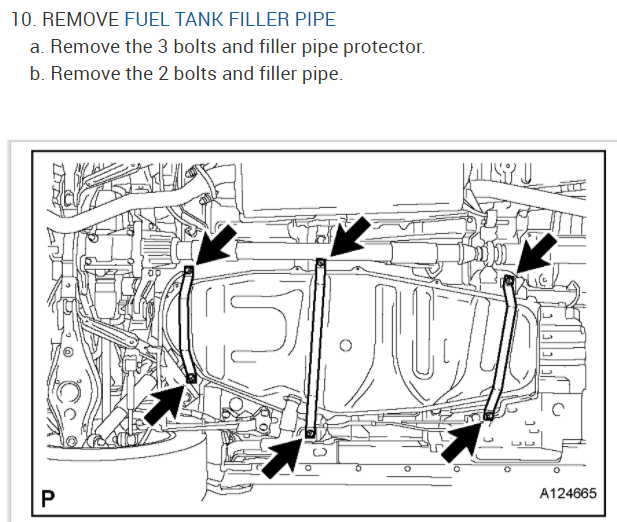 10. REMOVE FUEL TANK FILLER PIPE

a. Remove the 3 bolts and filler pipe protector.

b. Remove the 2 bolts and filler pipe.

P

A124665