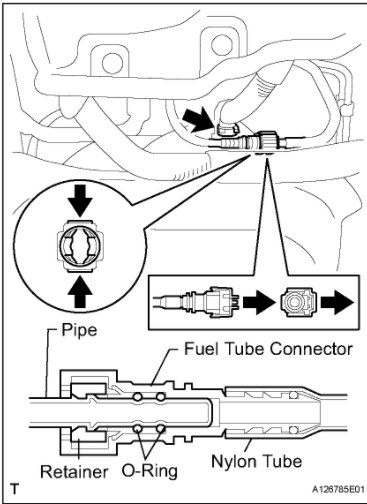 Pipe
Fuel Tube Connector
Retainer
O-Ring
Nylon Tube
T
A126785E01